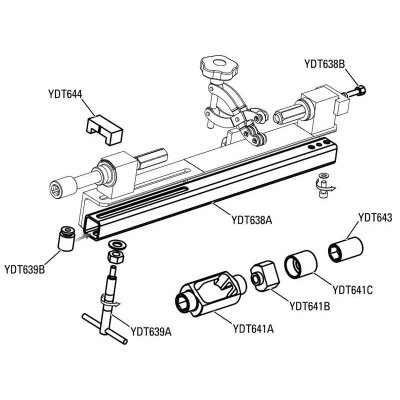 YDT638B

YDT644

YDT638A

YDT643

YDT639B

YDT641C

YDT641B

YDT639A

YDT641A