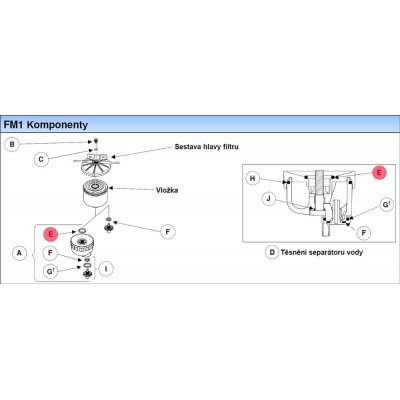 FM1 Komponenty

B

C

Sestava hlavy filtru

Vložka

E

F

A

F

G†

I

H

E

J

G†

F

D Těsnění separátoru vody